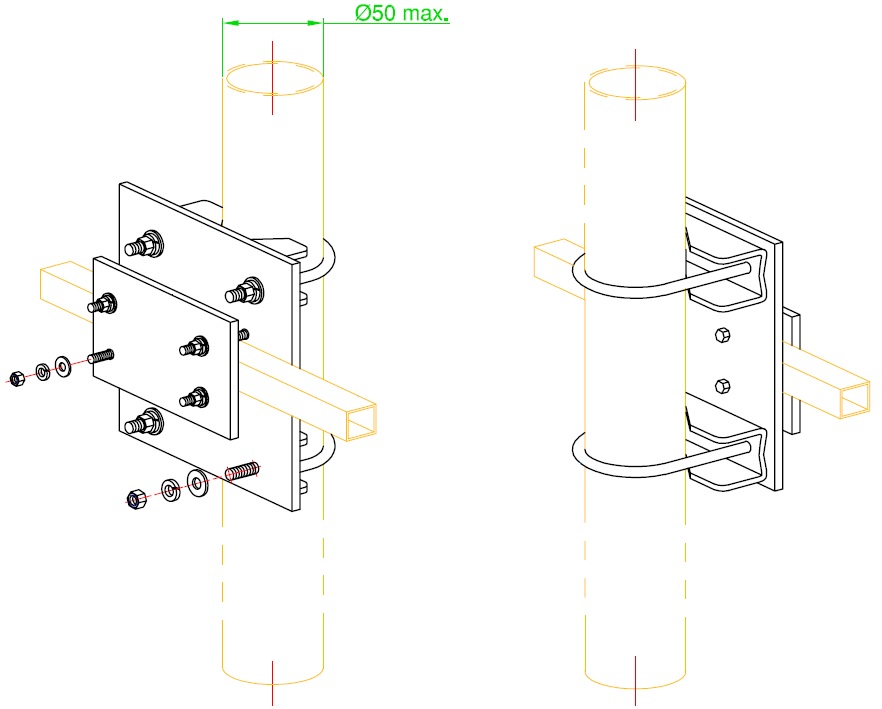 Ø50 max.